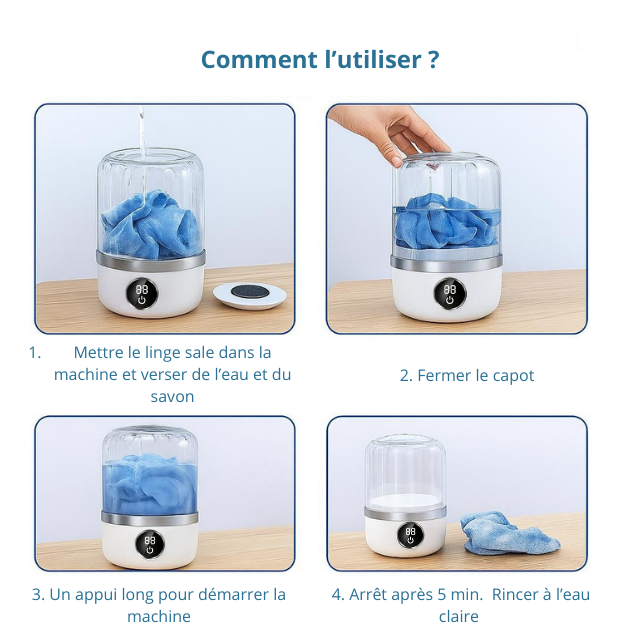 Comment l’utiliser ?

88

88

1. Mettre le linge sale dans la machine et verser de l’eau et du savon

2. Fermer le capot

88

88

3. Un appui long pour démarrer la machine

4. Arrêt après 5 min. Rincer à l’eau claire