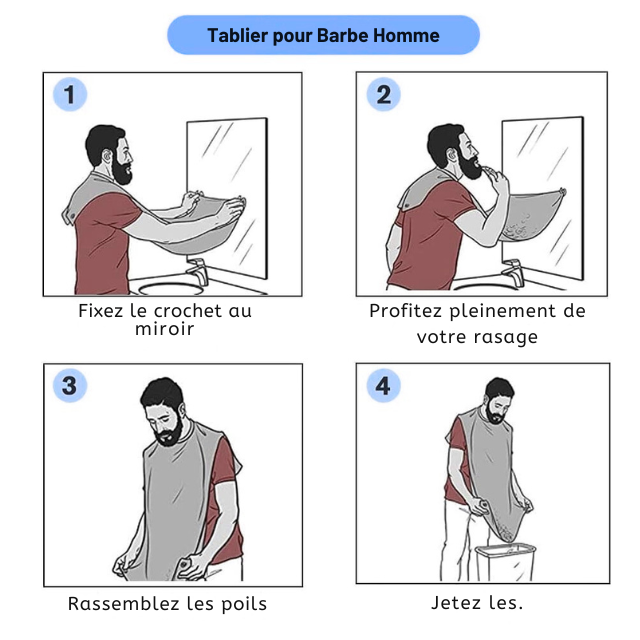 Tablier pour Barbe Homme

1

Fixez le crochet au miroir

2

Profitez pleinement de votre rasage

3

Rassemblez les poils

4

Jetez les.