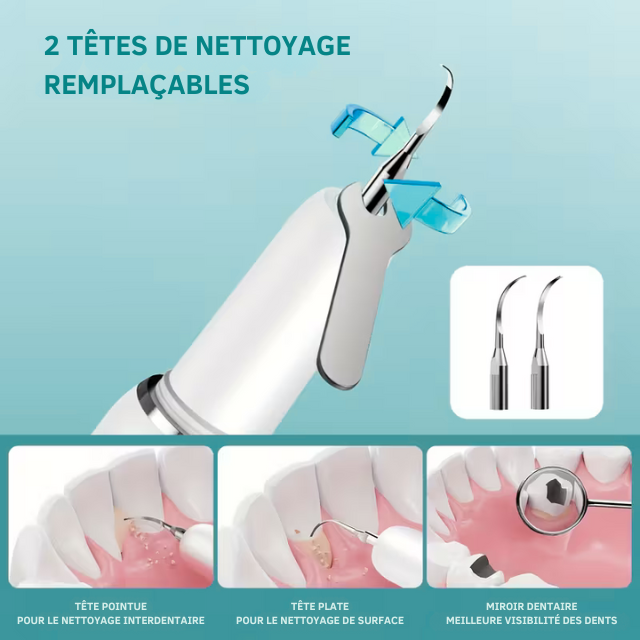 2 TÊTES DE NETTOYAGE REMPLAÇABLES

TÊTE POINTUE
POUR LE NETTOYAGE INTERDENTAIRE

TÊTE PLATE
POUR LE NETTOYAGE DE SURFACE

MIROIR DENTAIRE
MEILLEURE VISIBILITÉ DES DENTS